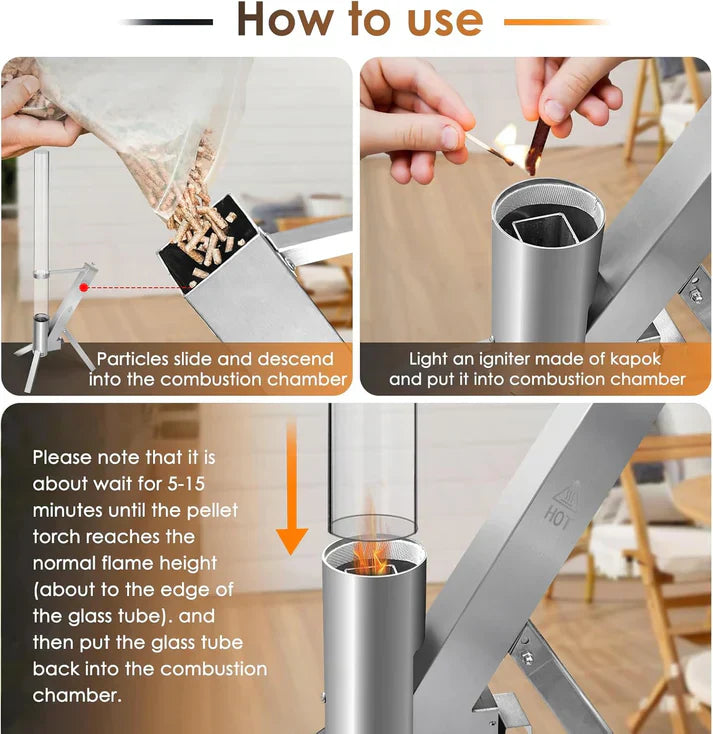 How to use

Particles slide and descend into the combustion chamber

Light an igniter made of kapok and put it into combustion chamber

Please note that it is about wait for 5-15 minutes until the pellet torch reaches the normal flame height (about to the edge of the glass tube). and then put the glass tube back into the combustion chamber.

HOT